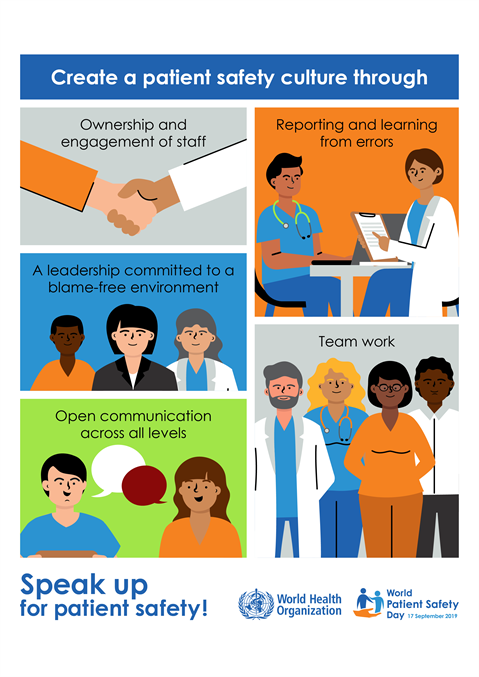 Create a patient safety culture through

Ownership and engagement of staff

A leadership committed to a blame-free environment

Open communication across all levels

Reporting and learning from errors

Team work

Speak up for patient safety!

World Health Organization

World Patient Safety Day 17 September 2019