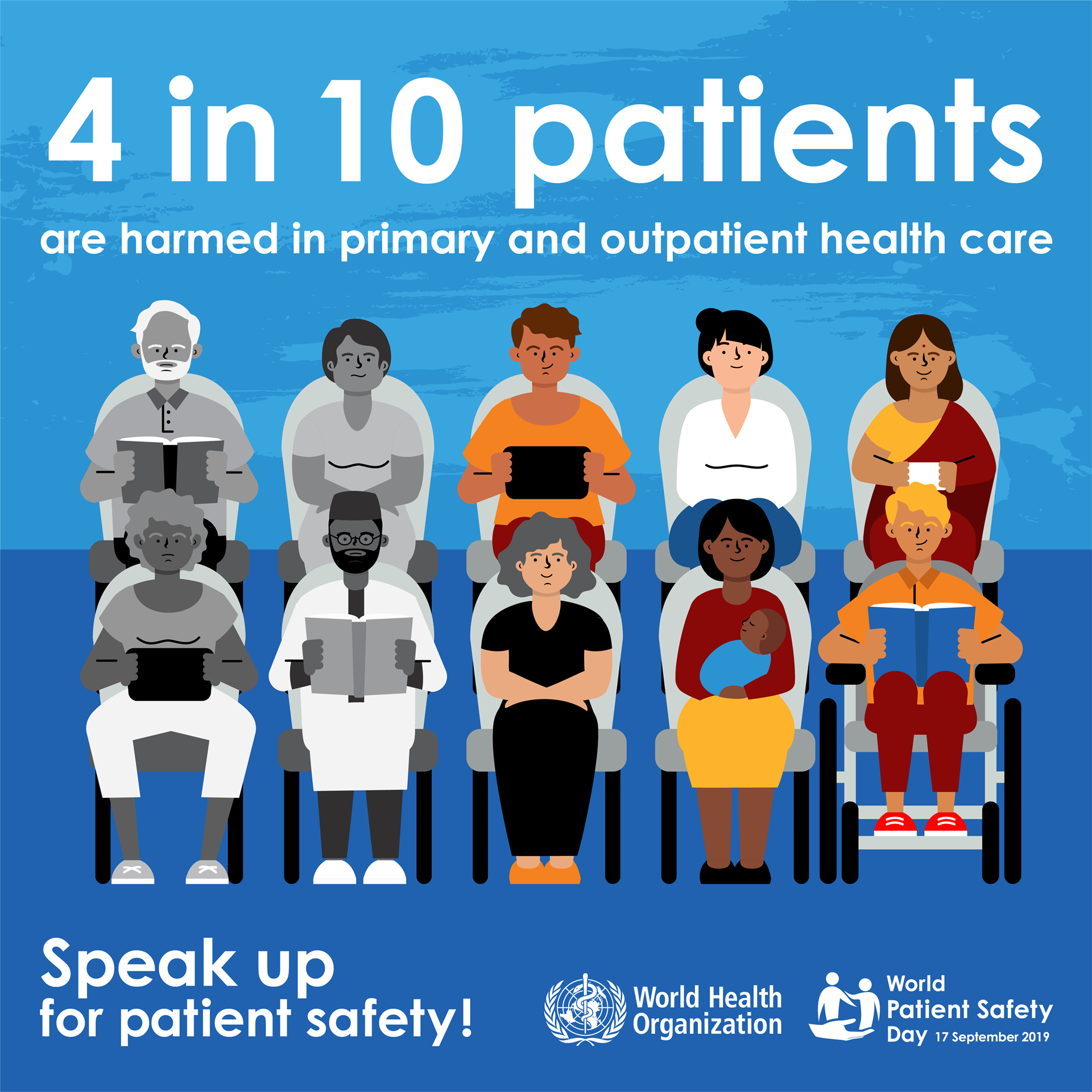 4 in 10 patients

are harmed in primary and outpatient health care

Speak up
for patient safety!

World Health
Organization

World
Patient Safety
Day 17 September 2019